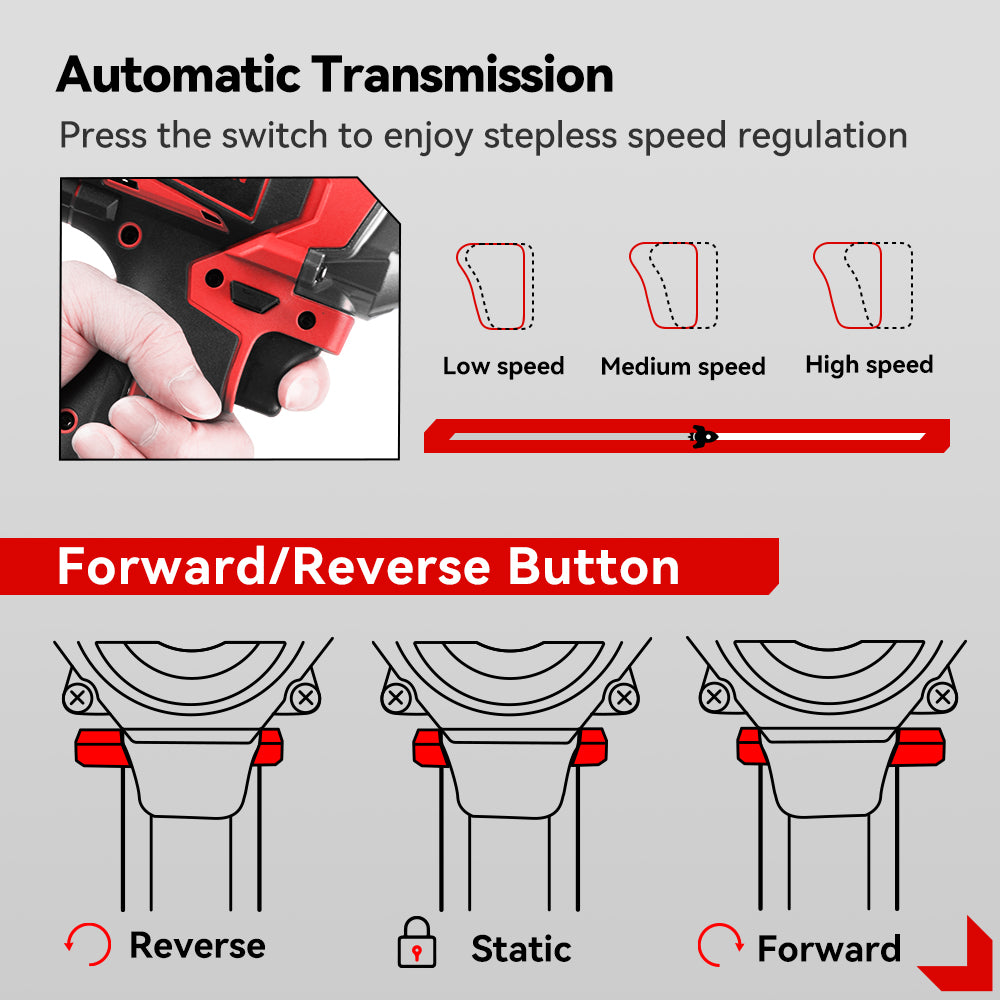 Automatic Transmission
Press the switch to enjoy stepless speed regulation

Low speed
Medium speed
High speed

Forward/Reverse Button

Reverse
Static
Forward