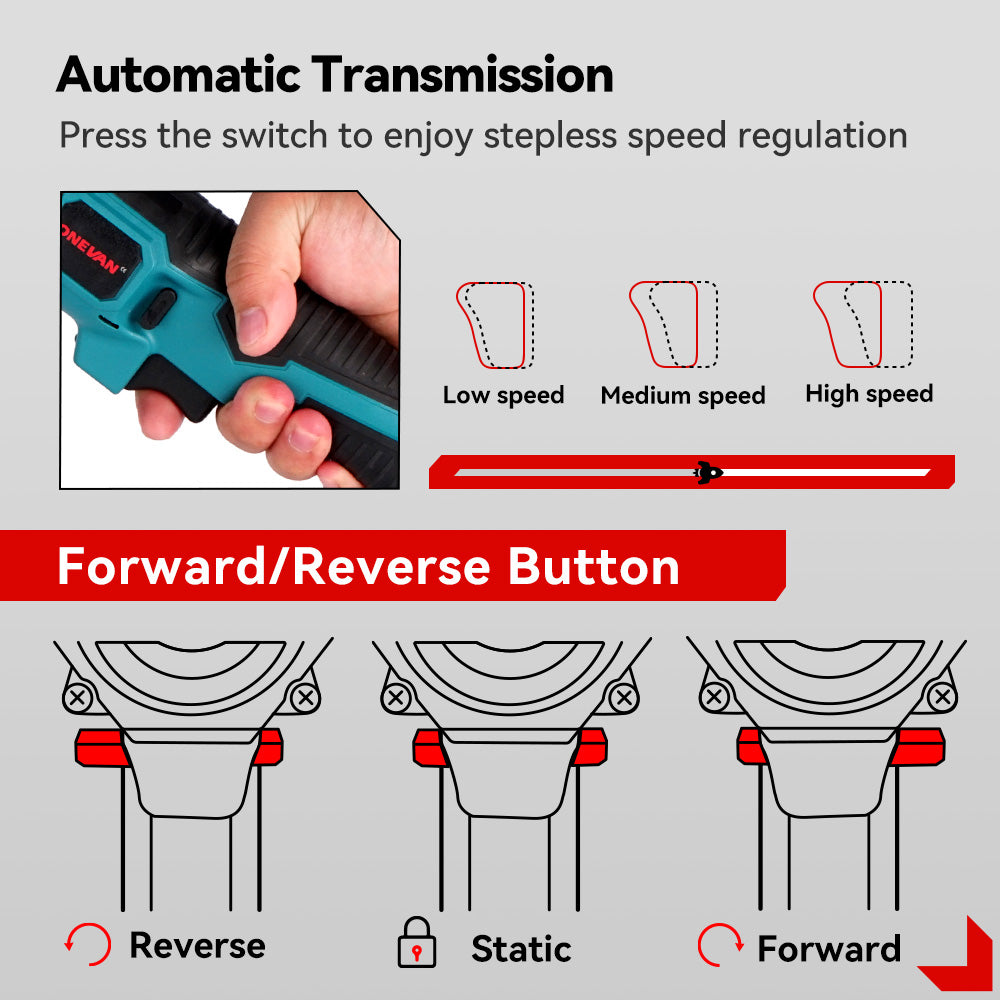 Automatic Transmission
Press the switch to enjoy stepless speed regulation

ONEVAN

Low speed Medium speed High speed

Forward/Reverse Button

Reverse Static Forward