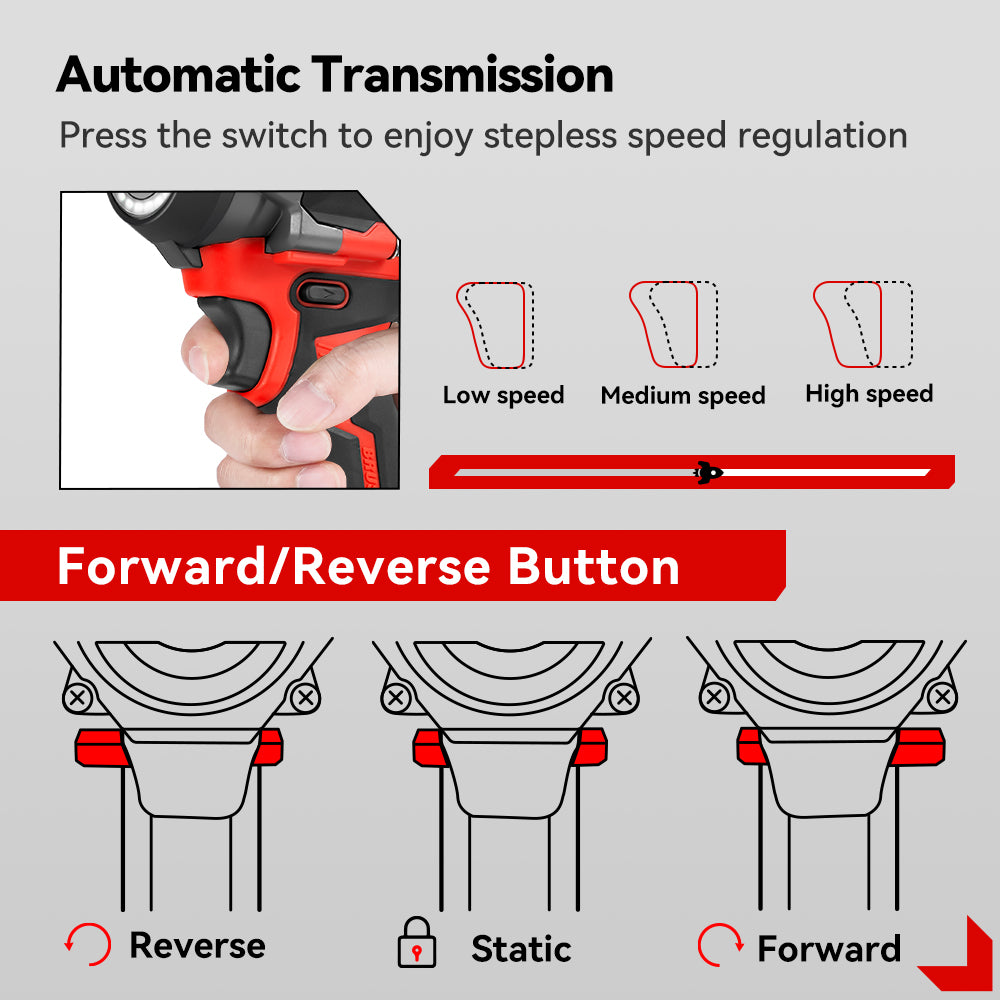 Automatic Transmission
Press the switch to enjoy stepless speed regulation

Low speed
Medium speed
High speed

Forward/Reverse Button

Reverse
Static
Forward